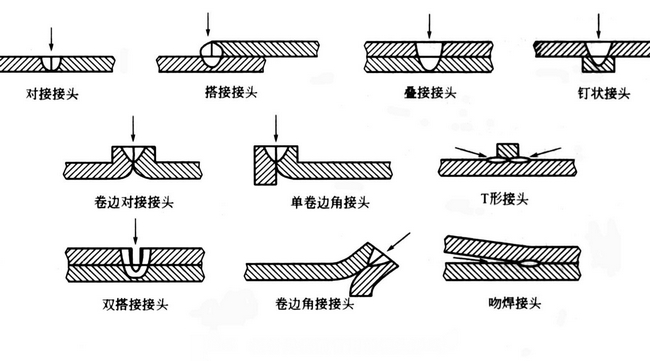 对接接头

搭接接头

叠接接头

钉状接头

卷边对接接头

单卷边角接头

T形接头

双搭接接头

卷边角接接头

吻焊接头